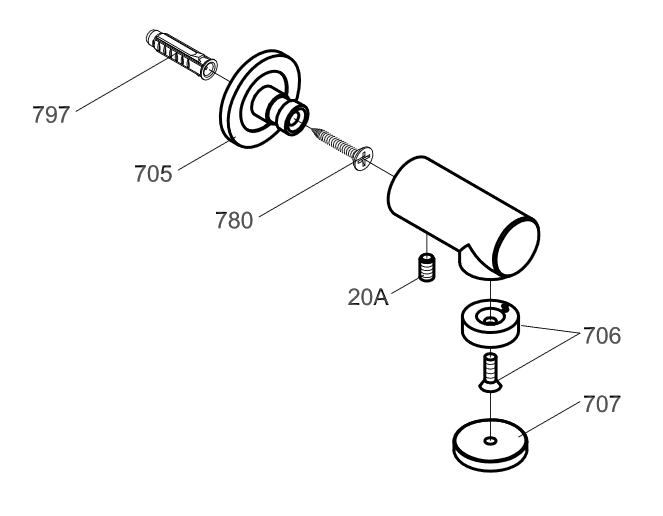 797

705

780

20A

706

707