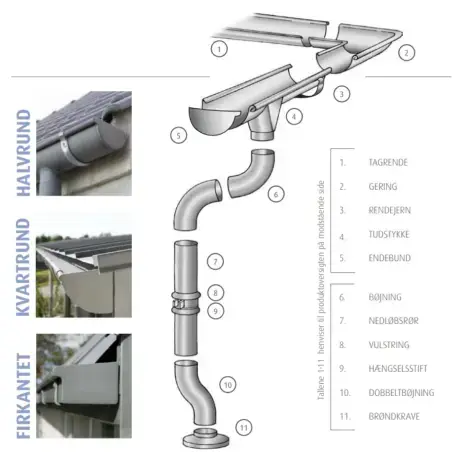 HALVRUND

KVARTRUND

FIRKANTET

1
2
3
4
5
6
7
8
9
10
11

Tallene 1-11 henviser til produktoversigten på modstående side

1. TAGRENDE
2. GERING
3. RENDEJERN
4. TUDSTYKKE
5. ENDEBUND

6. BØJNING
7. NEDLØBSRØR
8. VULSTRING
9. HÆNGSELSSTIFT
10. DOBBELTBØJNING
11. BRØNDKRAVE