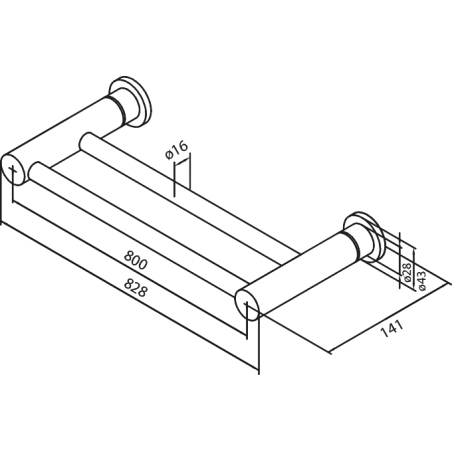 ø16
800
828
ø28
ø43
141