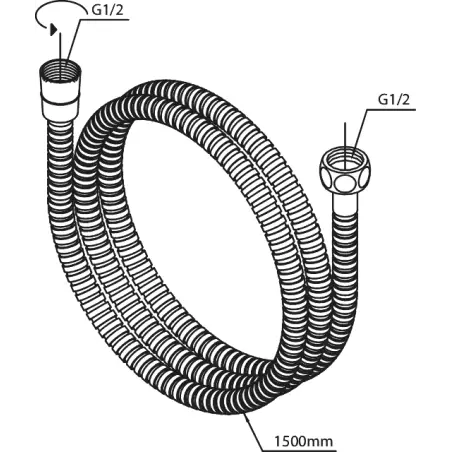 G1/2

G1/2

1500mm